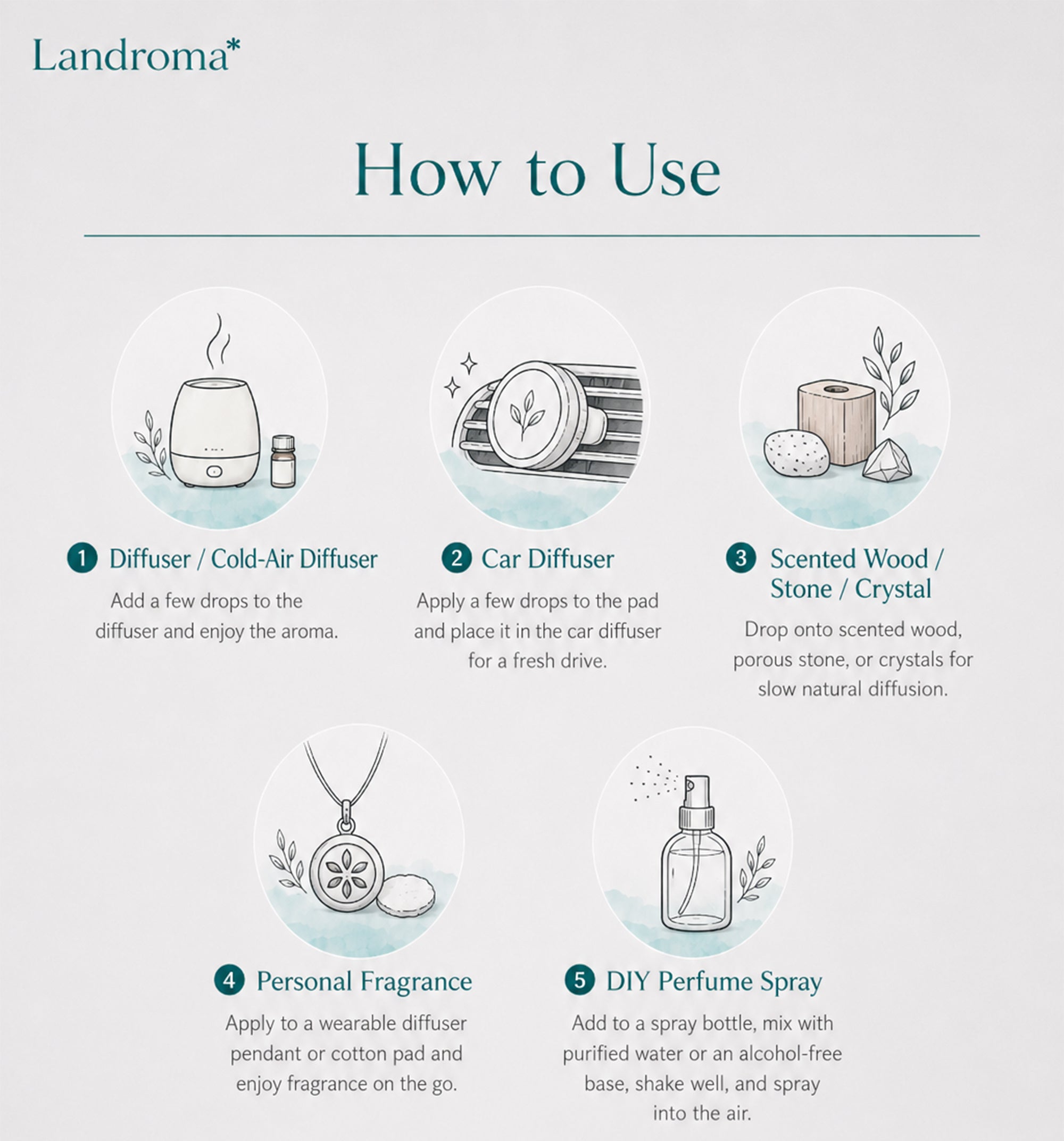 Landroma*

How to Use

1 Diffuser / Cold-Air Diffuser

Add a few drops to the diffuser and enjoy the aroma.

2 Car Diffuser

Apply a few drops to the pad and place it in the car diffuser for a fresh drive.

3 Scented Wood / Stone / Crystal

Drop onto scented wood, porous stone, or crystals for slow natural diffusion.

4 Personal Fragrance

Apply to a wearable diffuser pendant or cotton pad and enjoy fragrance on the go.

5 DIY Perfume Spray

Add to a spray bottle, mix with purified water or an alcohol-free base, shake well, and spray into the air.