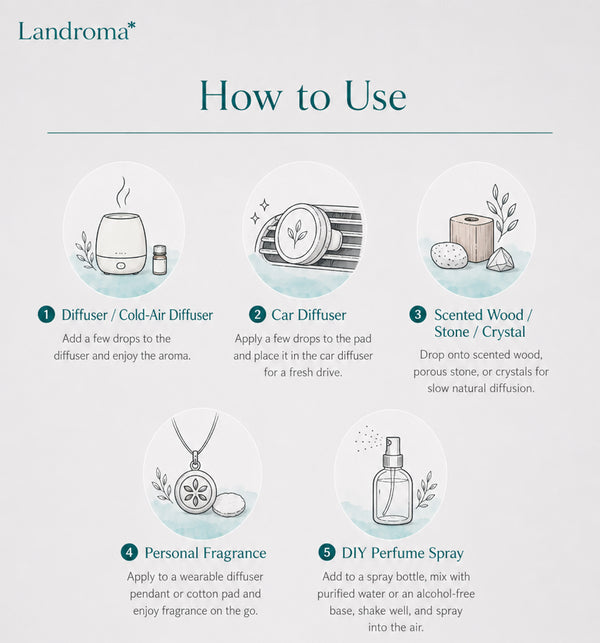 Landroma*

How to Use

1 Diffuser / Cold-Air Diffuser

Add a few drops to the diffuser and enjoy the aroma.

2 Car Diffuser

Apply a few drops to the pad and place it in the car diffuser for a fresh drive.

3 Scented Wood / Stone / Crystal

Drop onto scented wood, porous stone, or crystals for slow natural diffusion.

4 Personal Fragrance

Apply to a wearable diffuser pendant or cotton pad and enjoy fragrance on the go.

5 DIY Perfume Spray

Add to a spray bottle, mix with purified water or an alcohol-free base, shake well, and spray into the air.